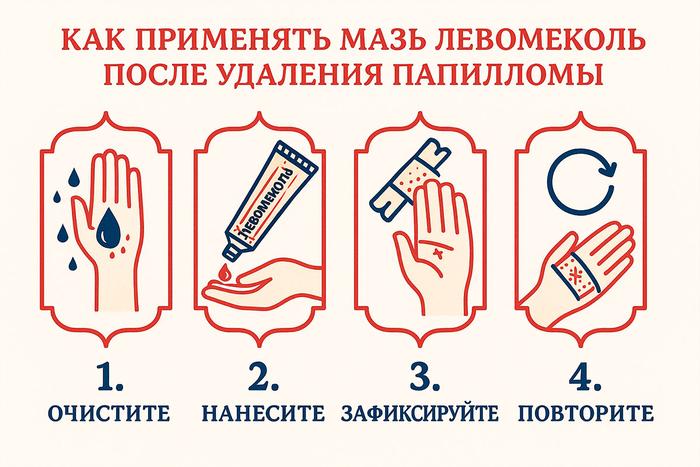 КАК ПРИМЕНЯТЬ МАЗЬ ЛЕВОМЕКОЛЬ ПОСЛЕ УДАЛЕНИЯ ПАПИЛЛОМЫ

ЛЕВОМЕКОЛЬ

1. ОЧИСТИТЕ

2. НАНЕСИТЕ

3. ЗАФИКСИРУЙТЕ

4. ПОВТОРИТЕ